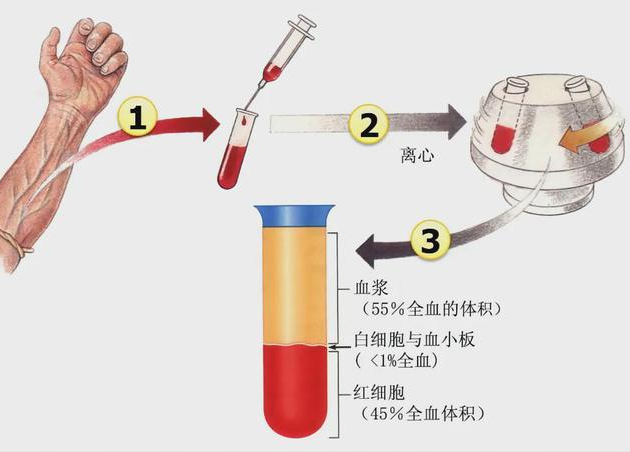 1

2

离心

3

血浆
（55%全血的体积）

白细胞与血小板
（<1%全血）

红细胞
（45%全血体积）